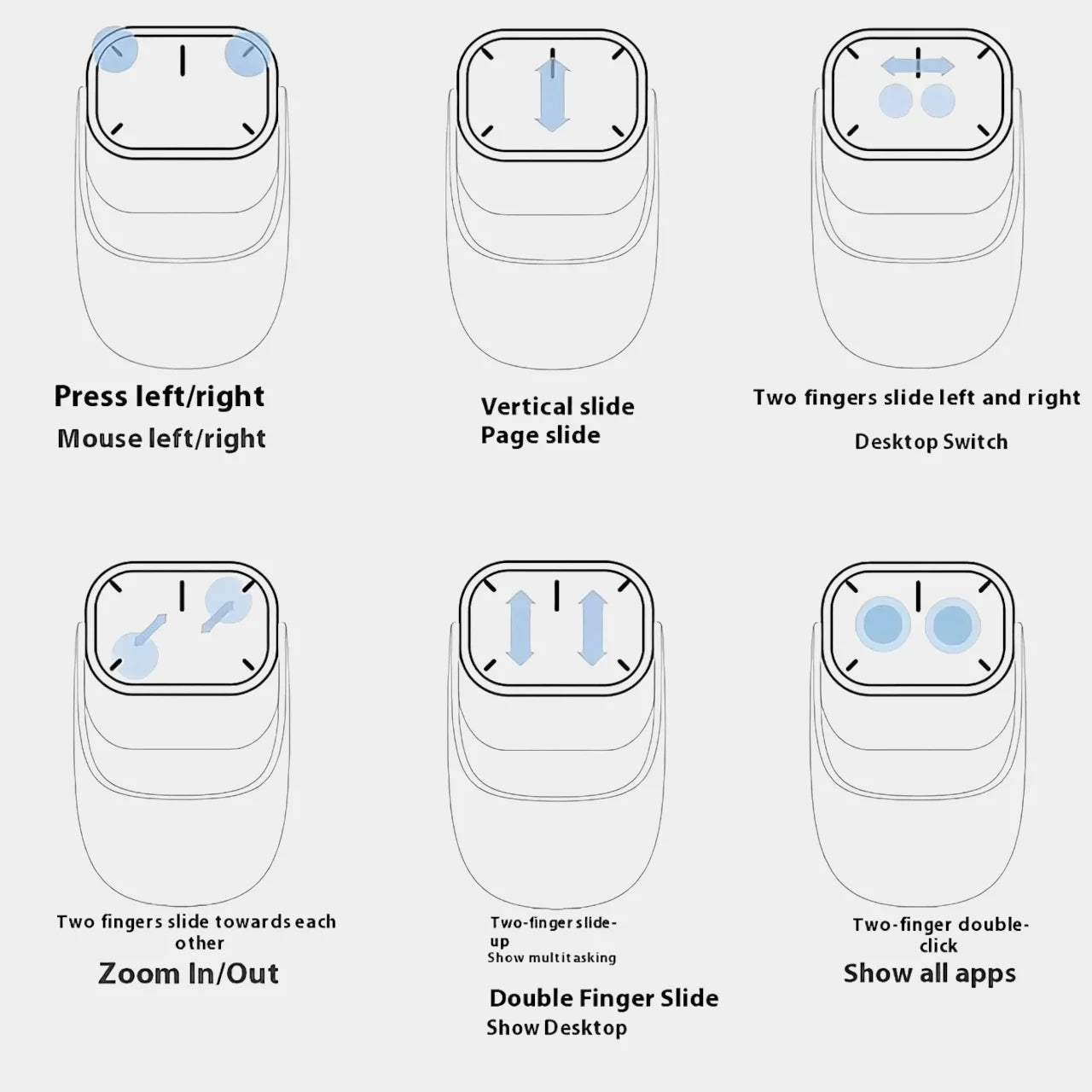 Press left/right
Mouse left/right

Vertical slide
Page slide

Two fingers slide left and right
Desktop Switch

Two fingers slide towards each other
Zoom In/Out

Two-finger slide-up
Show multitasking

Double Finger Slide
Show Desktop

Two-finger double-click
Show all apps